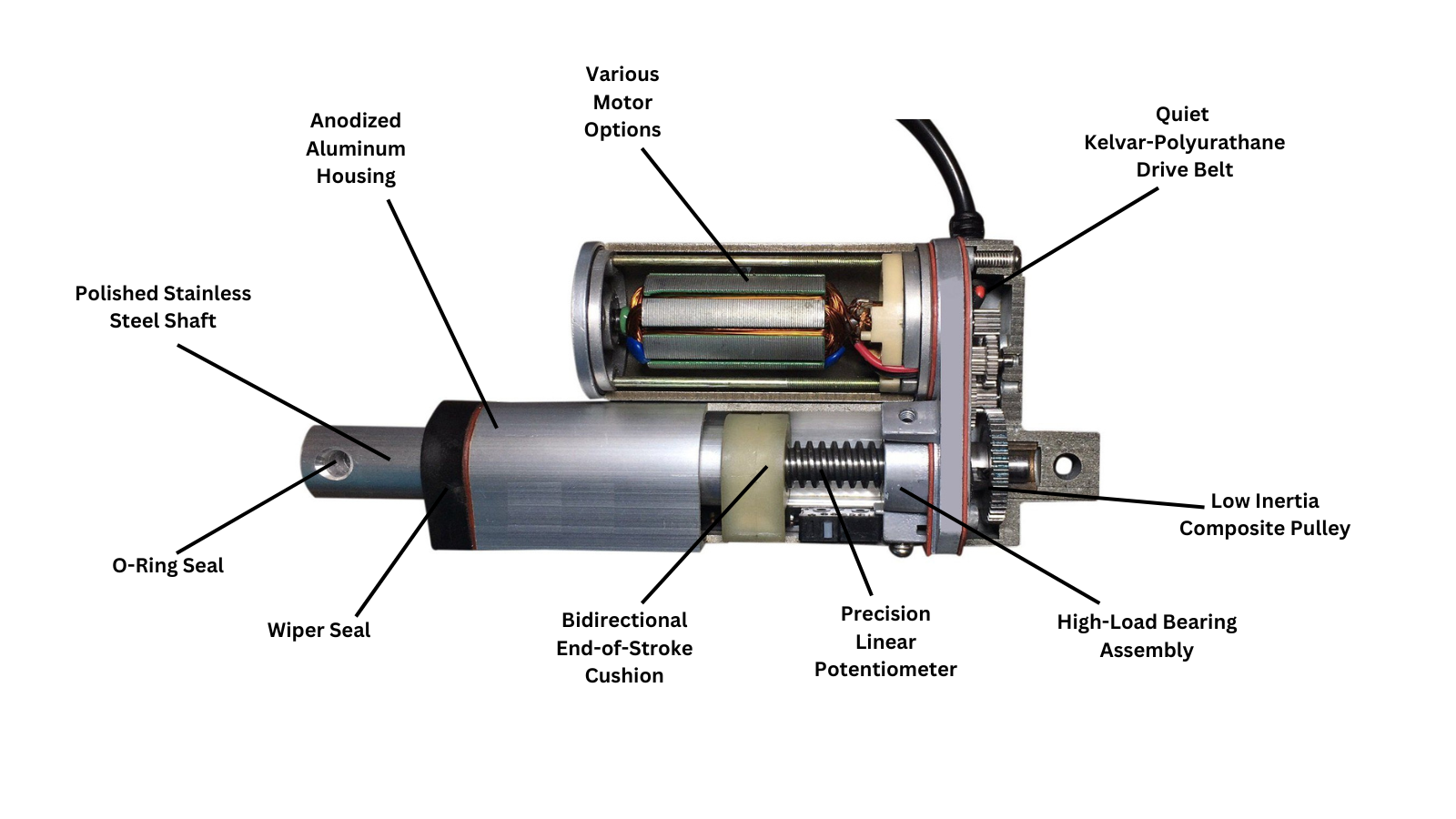 Various Motor Options

Anodized Aluminum Housing

Quiet Kelvar-Polyurathane Drive Belt

Polished Stainless Steel Shaft

Low Inertia Composite Pulley

O-Ring Seal

Wiper Seal

Bidirectional End-of-Stroke Cushion

Precision Linear Potentiometer

High-Load Bearing Assembly